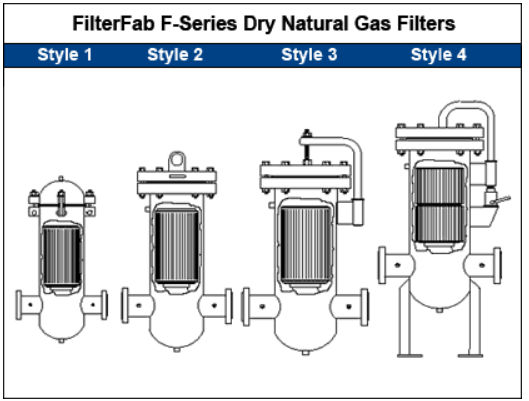 FilterFab F-Series Dry Natural Gas Filters

Style 1 Style 2 Style 3 Style 4