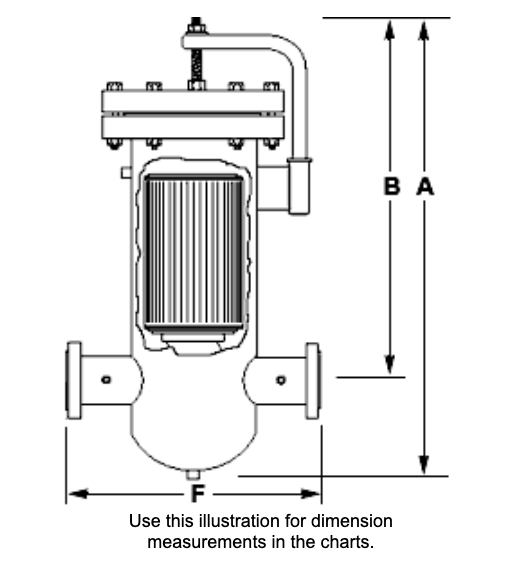 B A

F

Use this illustration for dimension measurements in the charts.